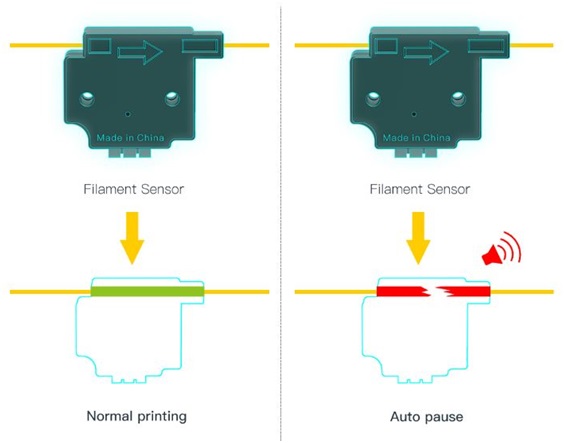 Made in China

Filament Sensor

Normal printing

Made in China

Filament Sensor

Auto pause